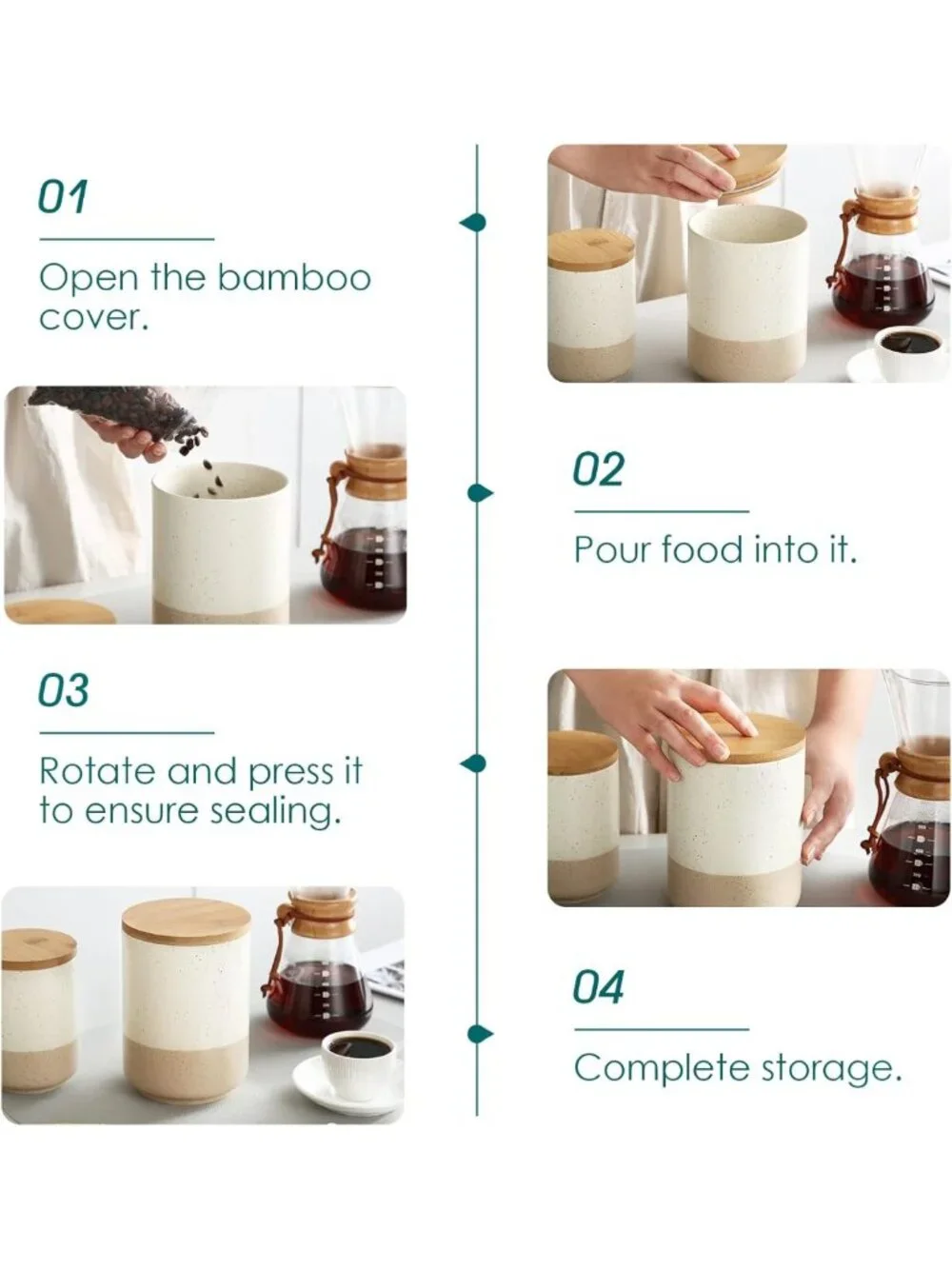 01

Open the bamboo cover.

02

Pour food into it.

03

Rotate and press it to ensure sealing.

04

Complete storage.